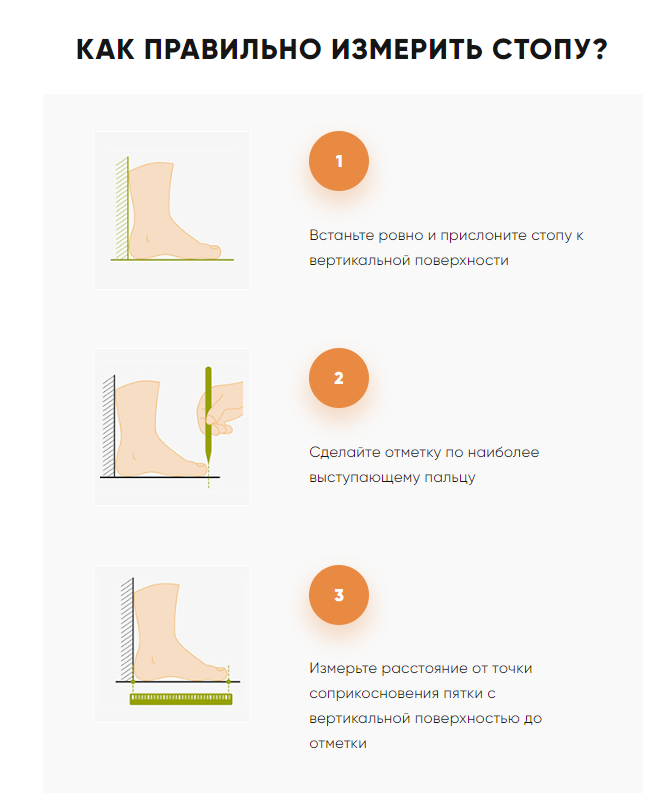 КАК ПРАВИЛЬНО ИЗМЕРИТЬ СТОПУ?

1

Встаньте ровно и прислоните стопу к вертикальной поверхности

2

Сделайте отметку по наиболее выступающему пальцу

3

Измерьте расстояние от точки соприкосновения пятки с вертикальной поверхностью до отметки