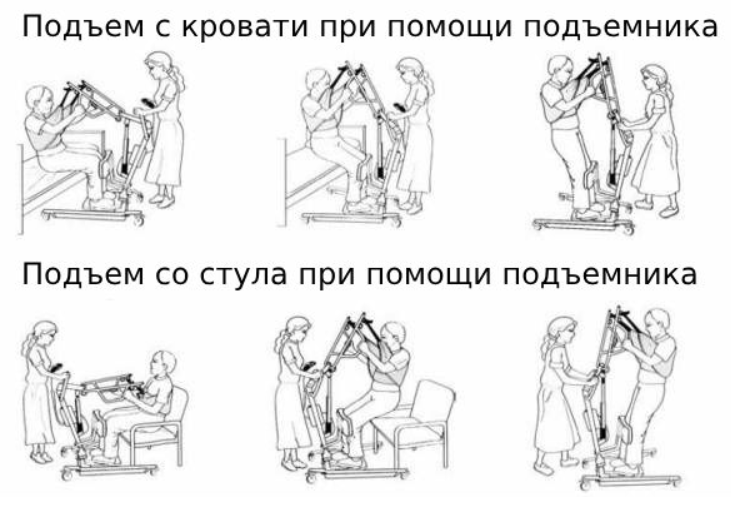 Подъем с кровати при помощи подъемника

Подъем со стула при помощи подъемника